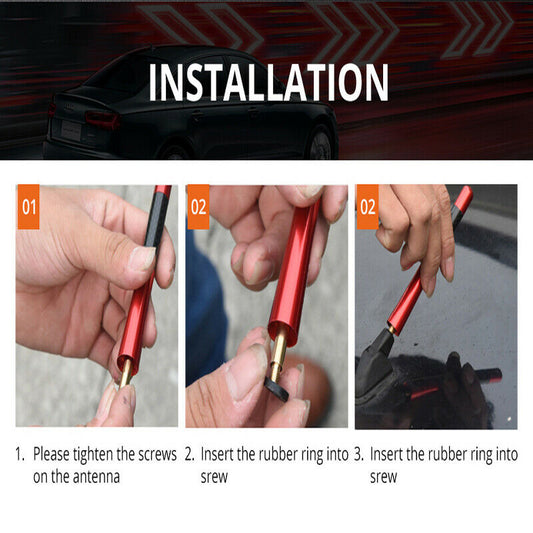 INSTALLATION

01

02

02

1. Please tighten the screws on the antenna

2. Insert the rubber ring into srew

3. Insert the rubber ring into srew