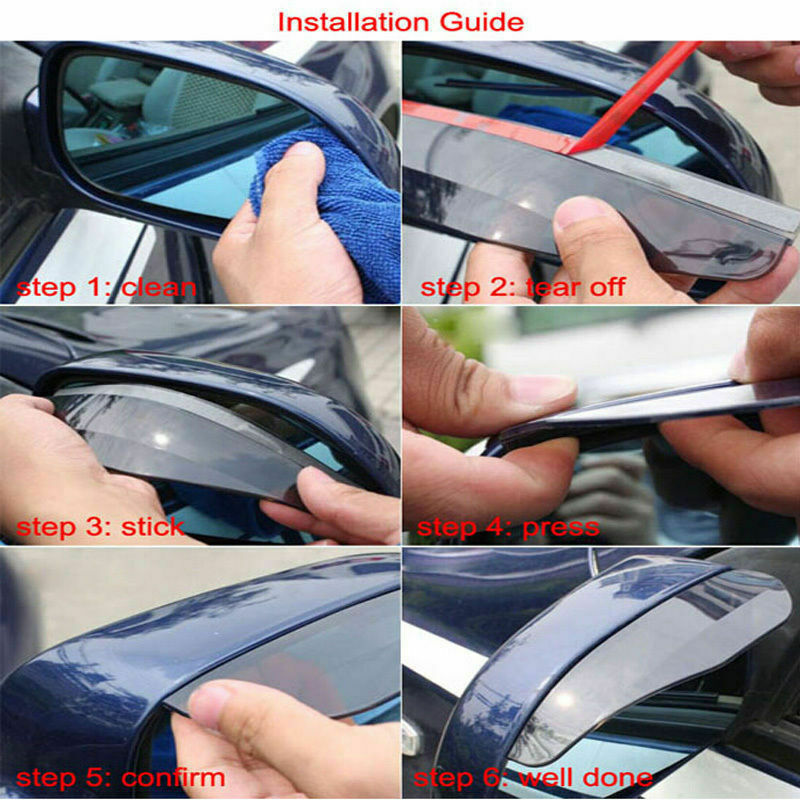 Installation Guide

step 1: clean

step 2: tear off

step 3: stick

step 4: press

step 5: confirm

step 6: well done