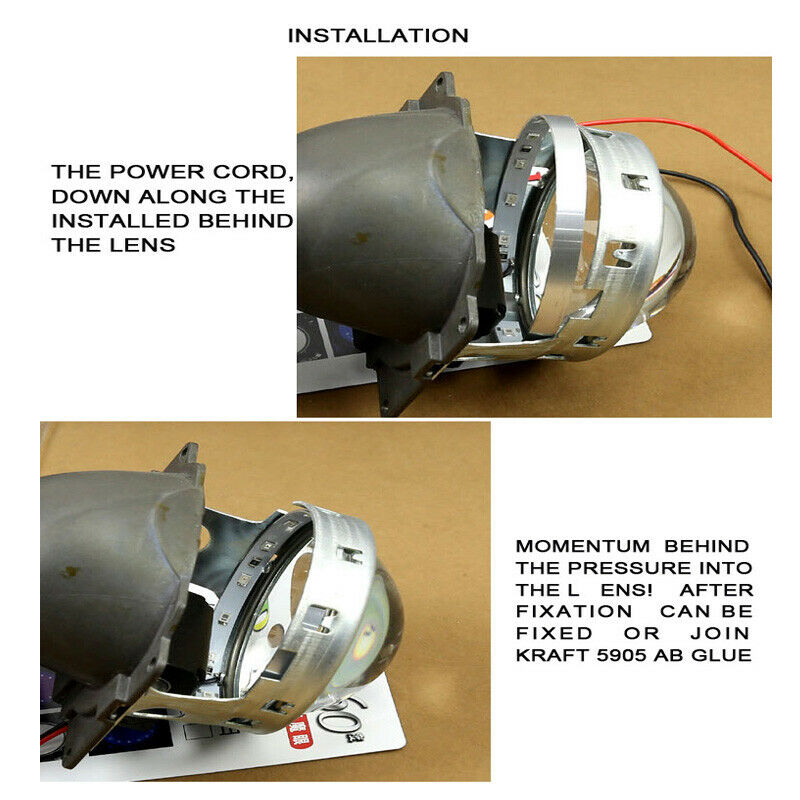 INSTALLATION

THE POWER CORD, DOWN ALONG THE INSTALLED BEHIND THE LENS

MOMENTUM BEHIND THE PRESSURE INTO THE L ENS! AFTER FIXATION CAN BE FIXED OR JOIN KRAFT 5905 AB GLUE