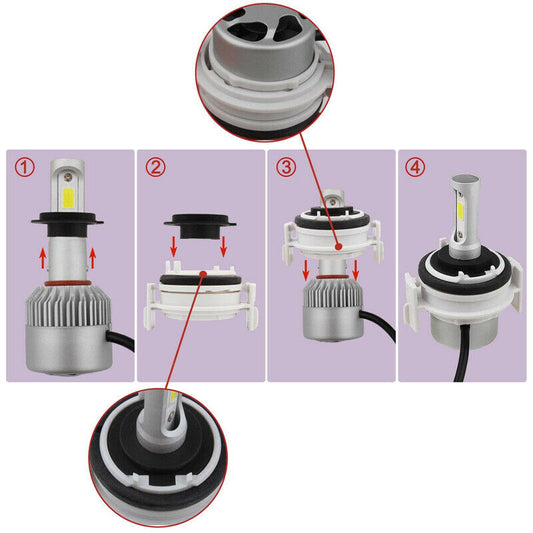 ①

②

③

④