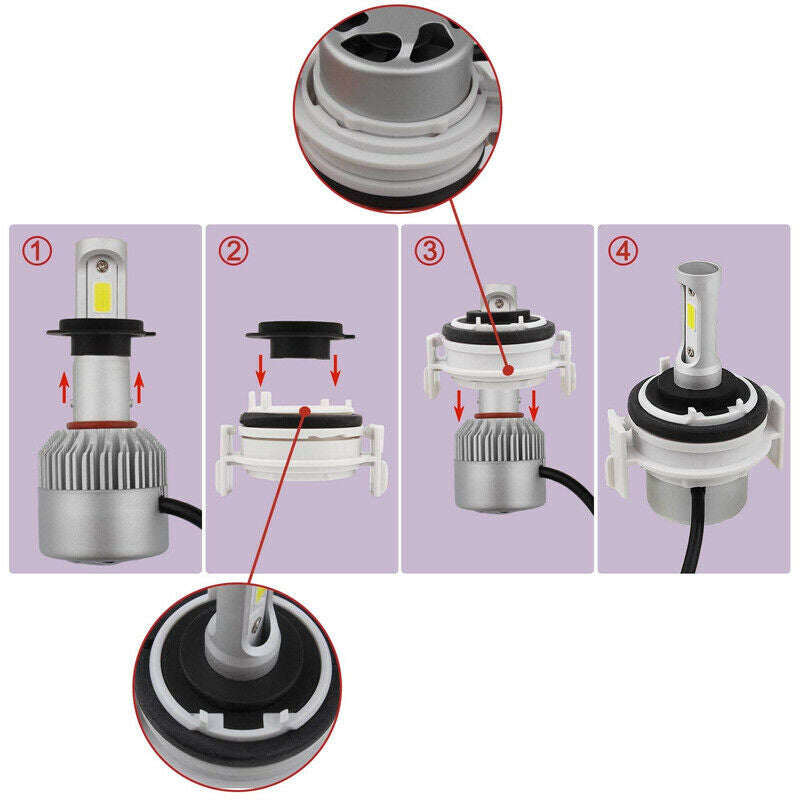 ①
②
③
④