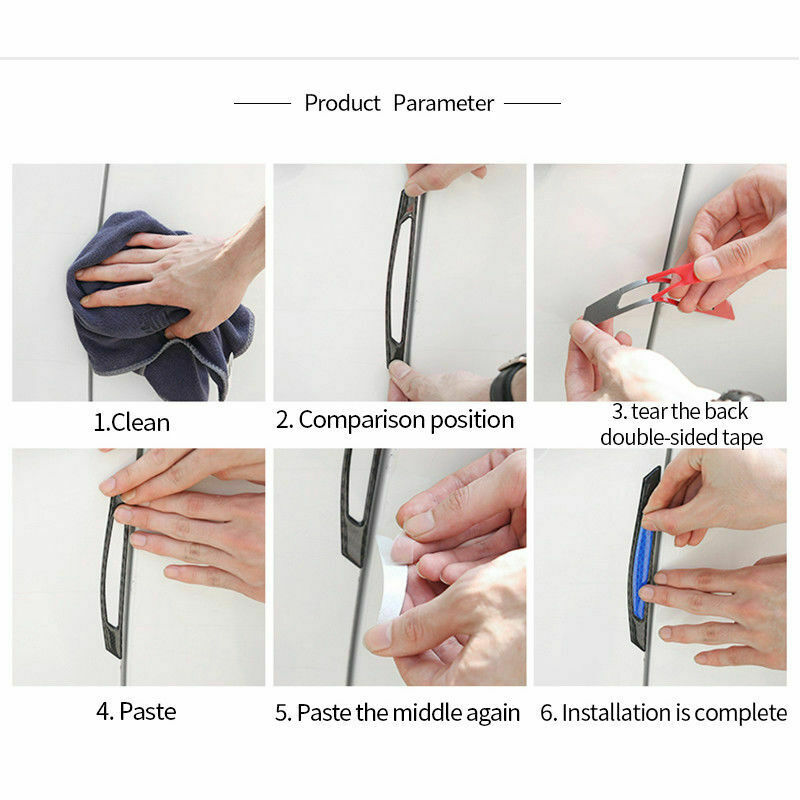 Product Parameter

1.Clean

2. Comparison position

3. tear the back double-sided tape

4. Paste

5. Paste the middle again

6. Installation is complete