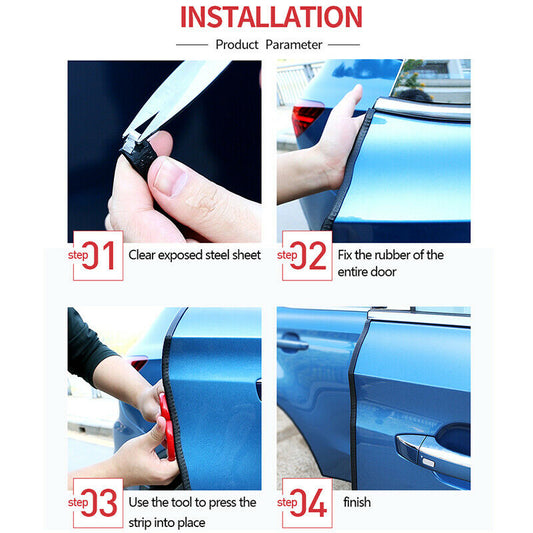 INSTALLATION

Product Parameter

step 01 Clear exposed steel sheet

step 02 Fix the rubber of the entire door

step 03 Use the tool to press the strip into place

step 04 finish