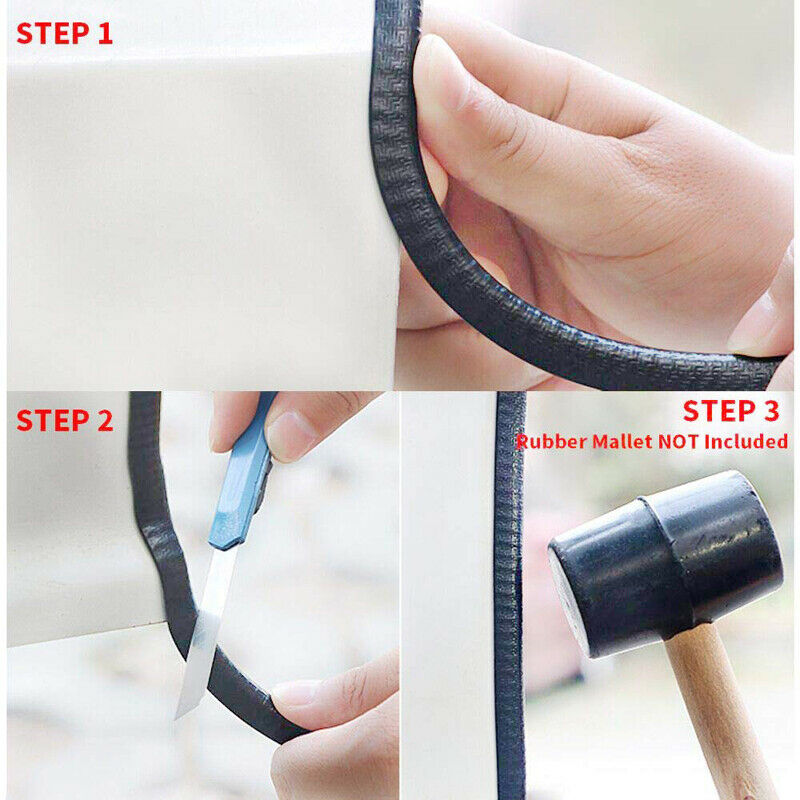 STEP 1

STEP 2

STEP 3
Rubber Mallet NOT Included