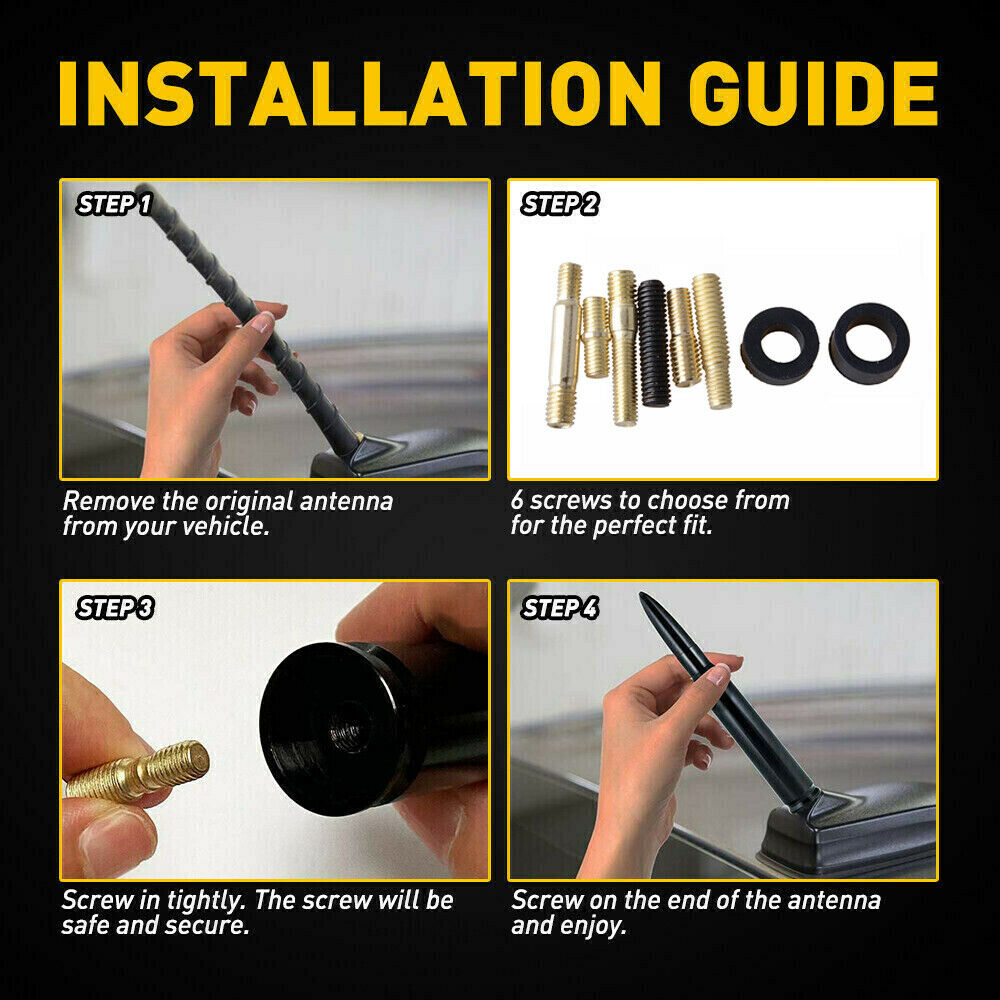 INSTALLATION GUIDE

STEP 1

Remove the original antenna from your vehicle.

STEP 2

6 screws to choose from for the perfect fit.

STEP 3

Screw in tightly. The screw will be safe and secure.

STEP 4

Screw on the end of the antenna and enjoy.