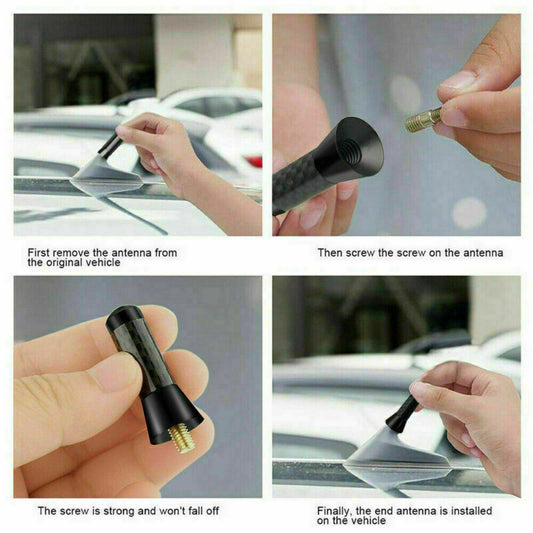 First remove the antenna from the original vehicle

Then screw the screw on the antenna

The screw is strong and won't fall off

Finally, the end antenna is installed on the vehicle