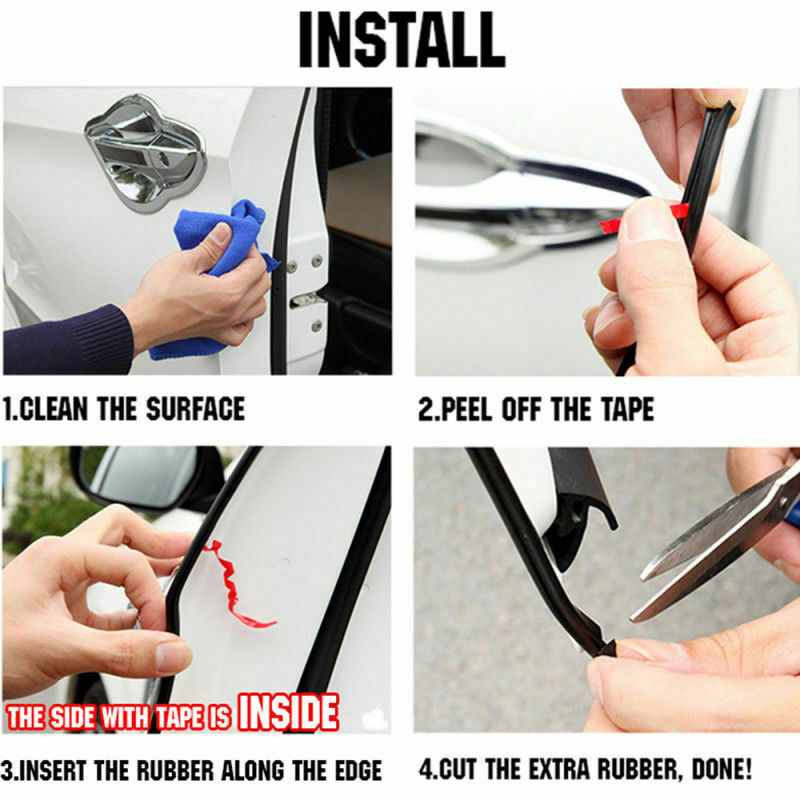 INSTALL

1.CLEAN THE SURFACE

2.PEEL OFF THE TAPE

THE SIDE WITH TAPE IS INSIDE

3.INSERT THE RUBBER ALONG THE EDGE

4.CUT THE EXTRA RUBBER, DONE!