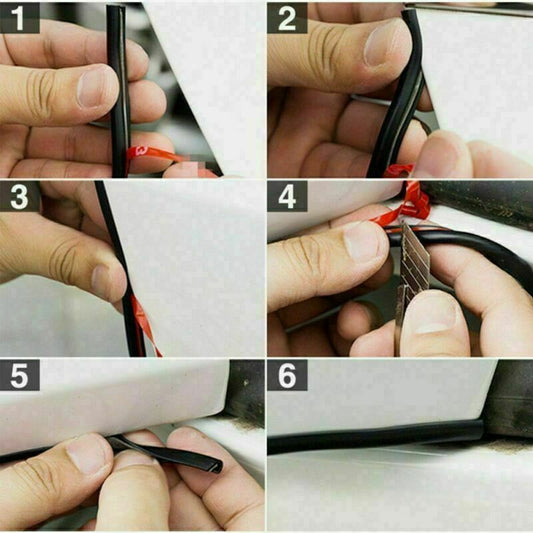 1
2
3
4
5
6