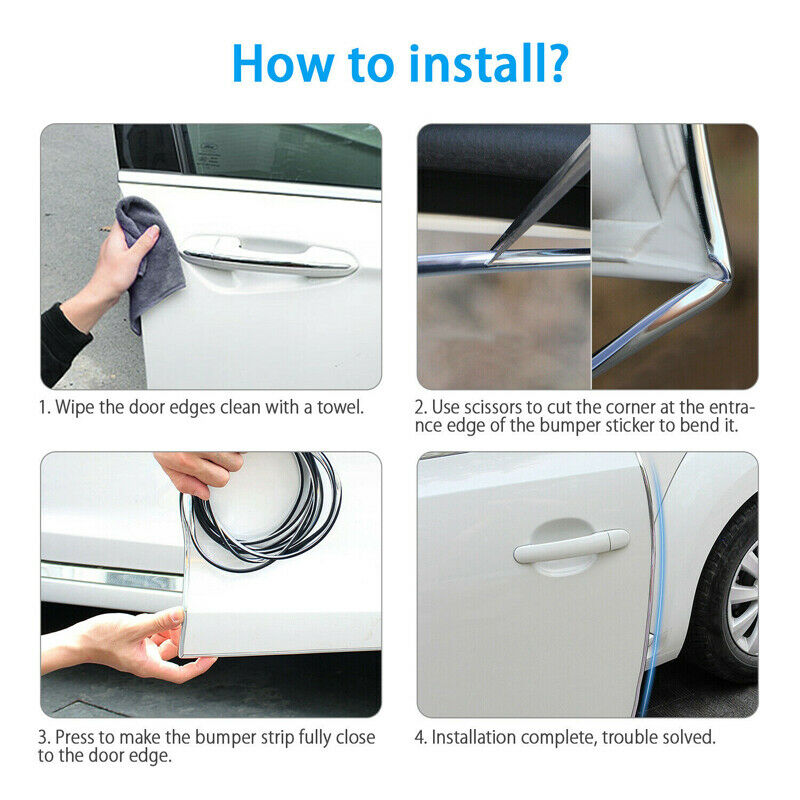 How to install?

1. Wipe the door edges clean with a towel.

2. Use scissors to cut the corner at the entrance edge of the bumper sticker to bend it.

3. Press to make the bumper strip fully close to the door edge.

4. Installation complete, trouble solved.