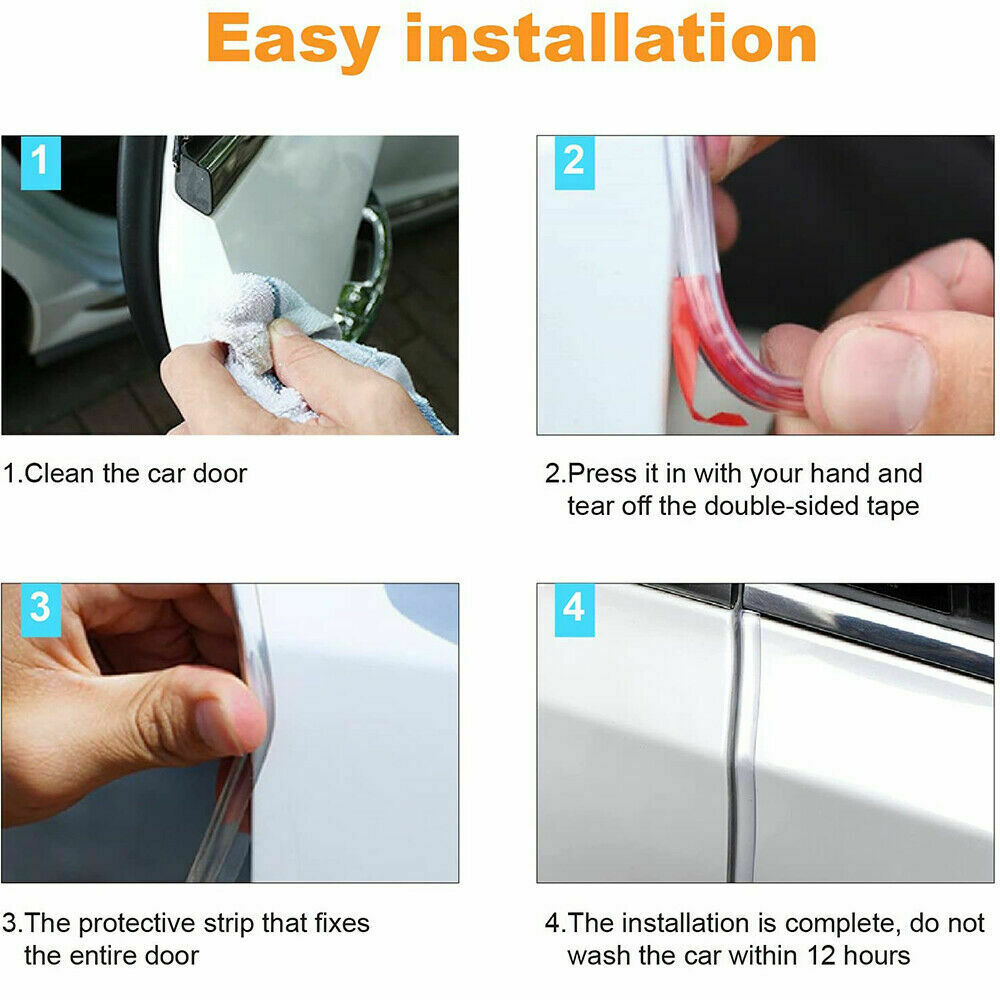 Easy installation

1

1.Clean the car door

2

2.Press it in with your hand and tear off the double-sided tape

3

3.The protective strip that fixes the entire door

4

4.The installation is complete, do not wash the car within 12 hours