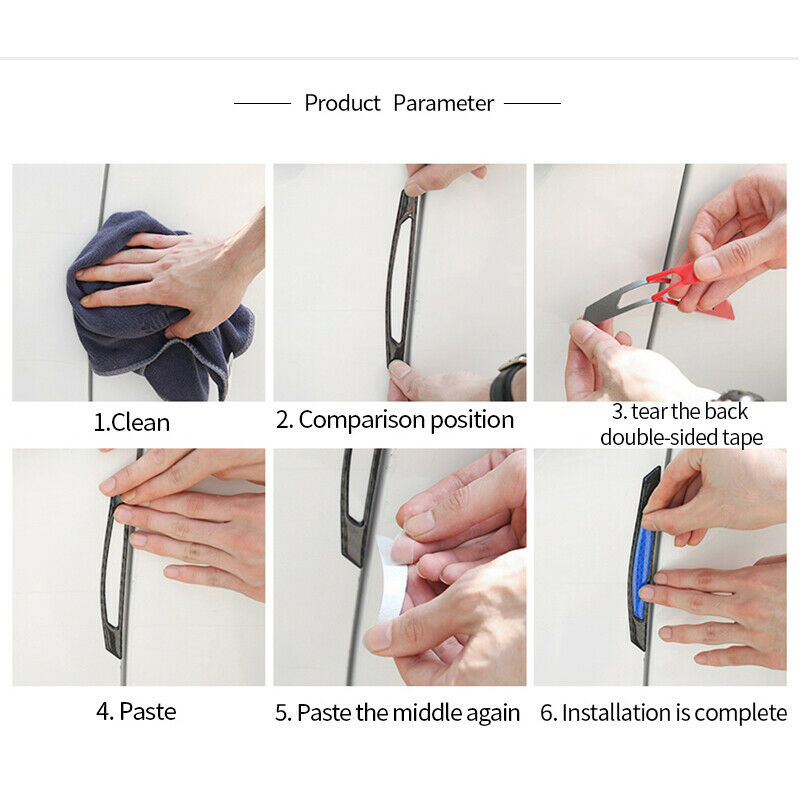 Product Parameter

1.Clean

2. Comparison position

3. tear the back double-sided tape

4. Paste

5. Paste the middle again

6. Installation is complete