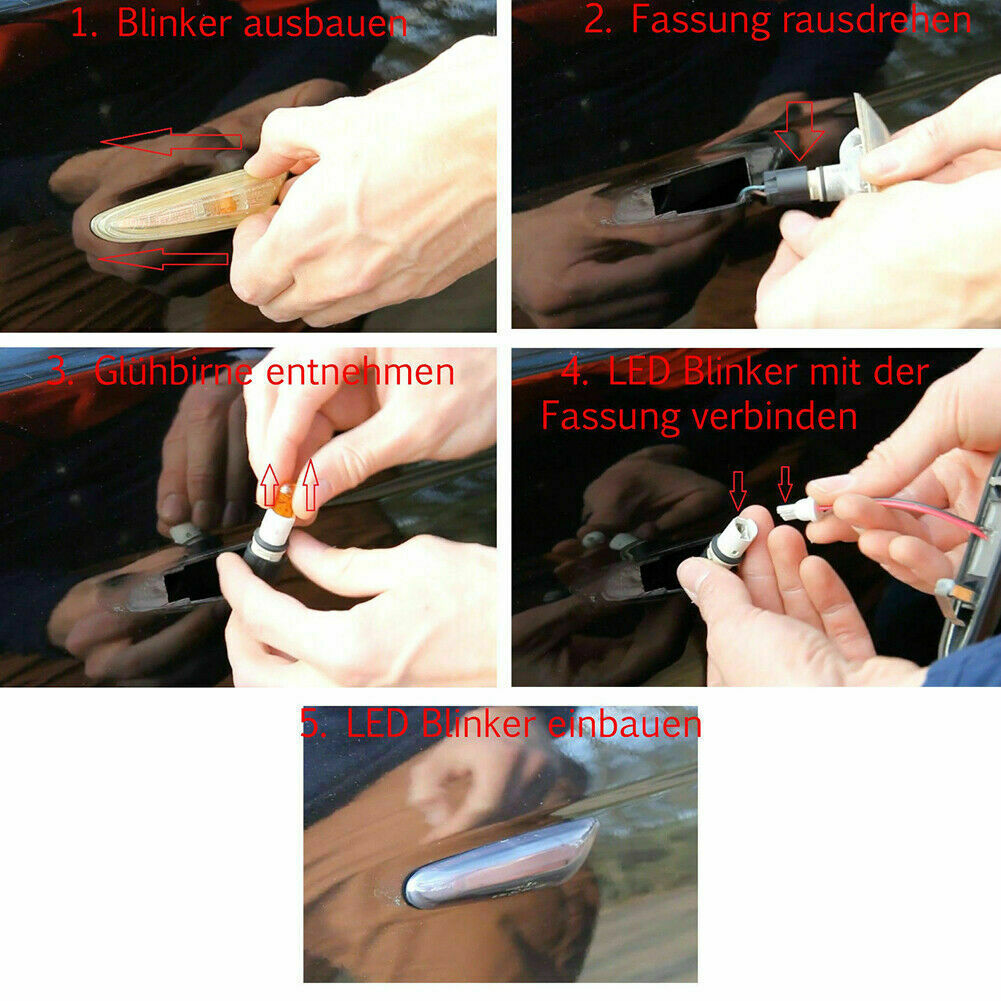 1. Blinker ausbauen

2. Fassung rausdrehen

3. Glühbirne entnehmen

4. LED Blinker mit der Fassung verbinden

5. LED Blinker einbauen