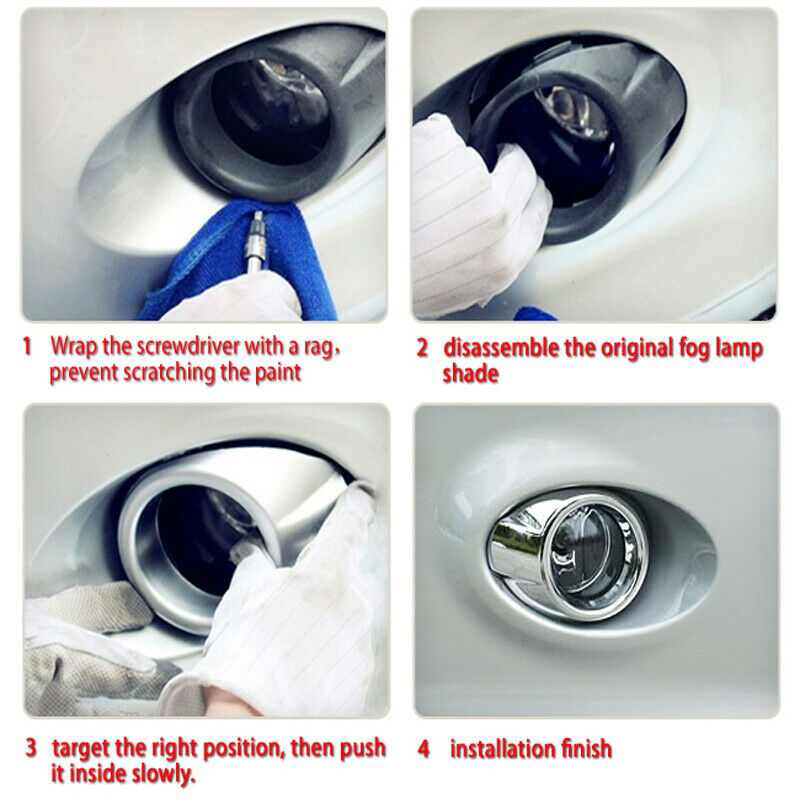 1 Wrap the screwdriver with a rag, prevent scratching the paint

2 disassemble the original fog lamp shade

3 target the right position, then push it inside slowly.

4 installation finish