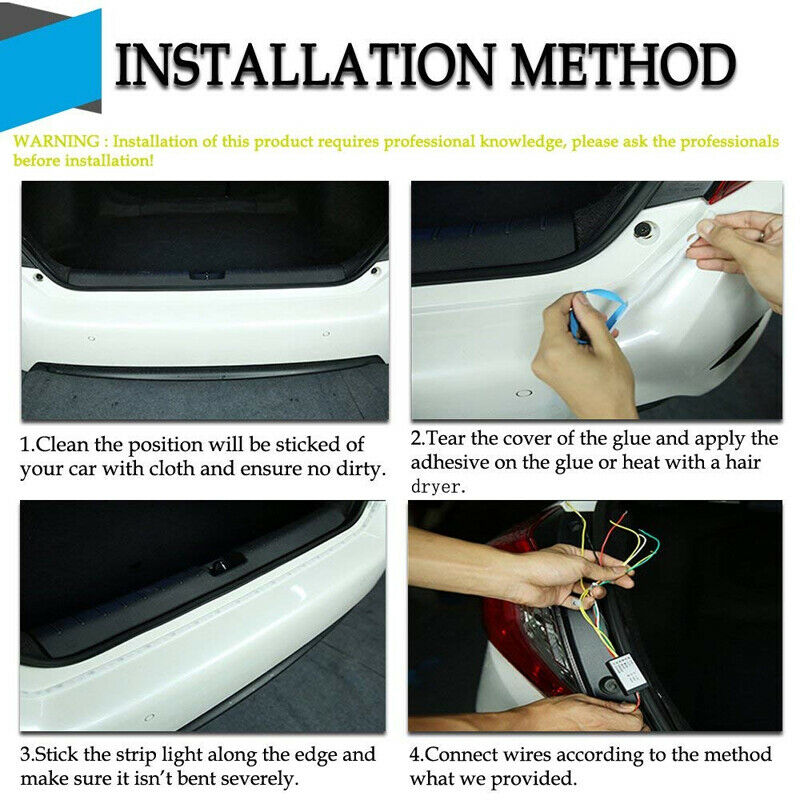 INSTALLATION METHOD

WARNING : Installation of this product requires professional knowledge, please ask the professionals before installation!

1.Clean the position will be sticked of your car with cloth and ensure no dirty.

2.Tear the cover of the glue and apply the adhesive on the glue or heat with a hair dryer.

3.Stick the strip light along the edge and make sure it isn't bent severely.

4.Connect wires according to the method what we provided.