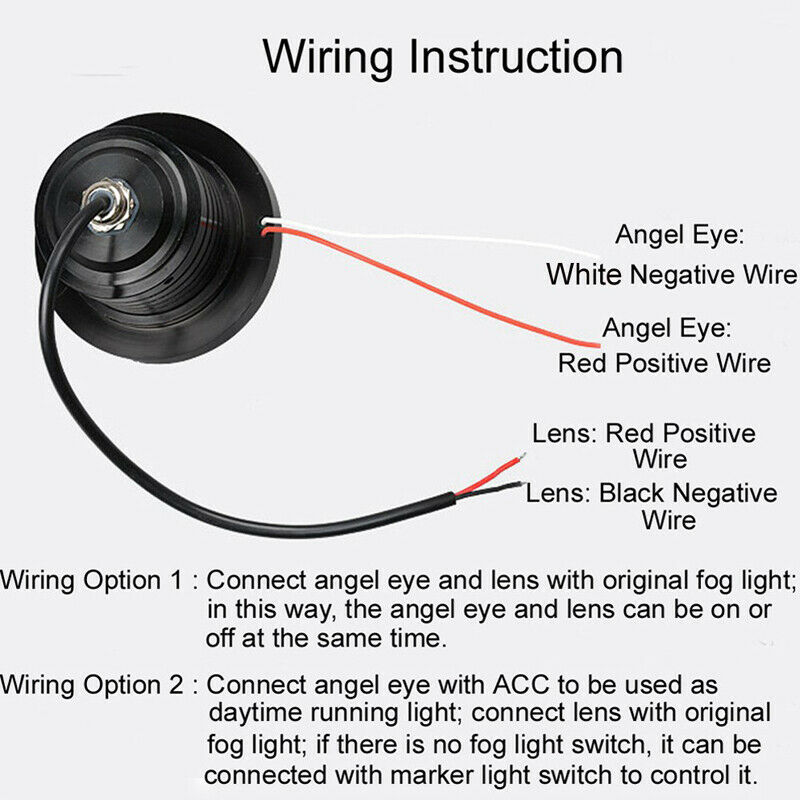 Wiring Instruction

Angel Eye:
White Negative Wire

Angel Eye:
Red Positive Wire

Lens: Red Positive Wire

Lens: Black Negative Wire

Wiring Option 1 : Connect angel eye and lens with original fog light; in this way, the angel eye and lens can be on or off at the same time.

Wiring Option 2 : Connect angel eye with ACC to be used as daytime running light; connect lens with original fog light; if there is no fog light switch, it can be connected with marker light switch to control it.