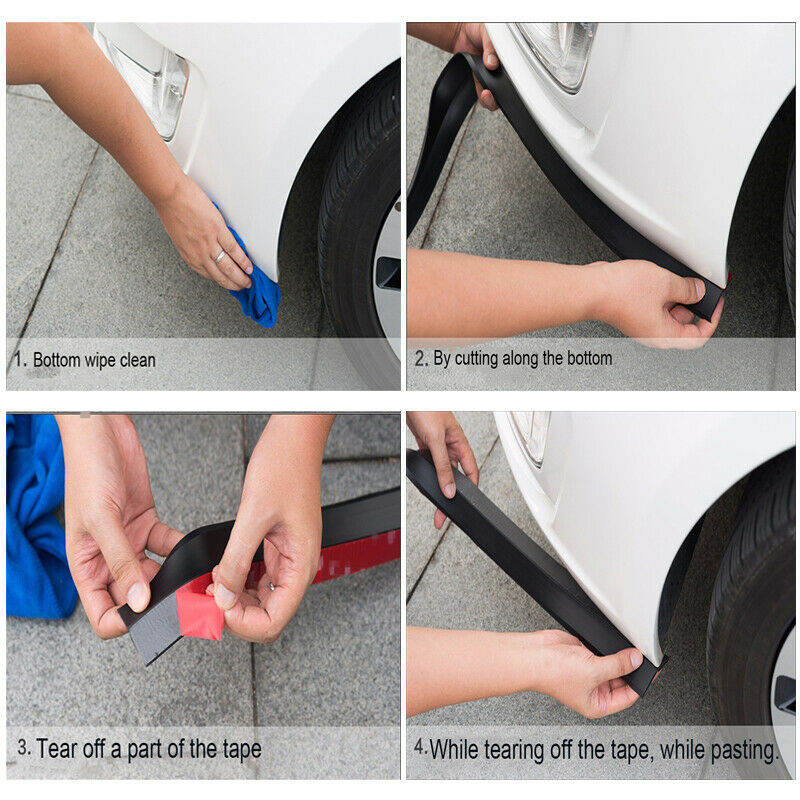 1. Bottom wipe clean

2. By cutting along the bottom

3. Tear off a part of the tape

4. While tearing off the tape, while pasting.