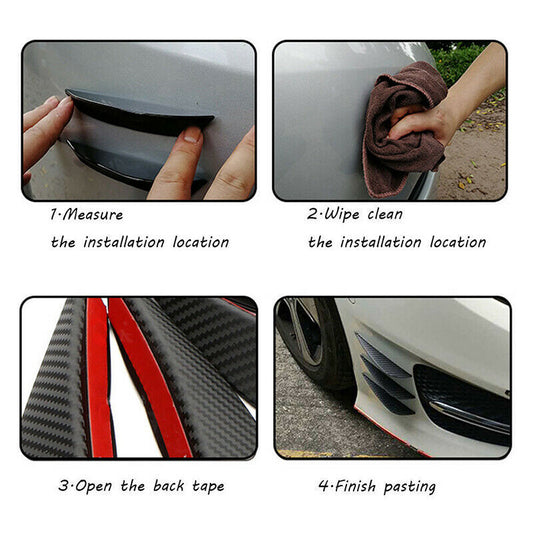 1·Measure
the installation location

2·Wipe clean
the installation location

3·Open the back tape

4·Finish pasting