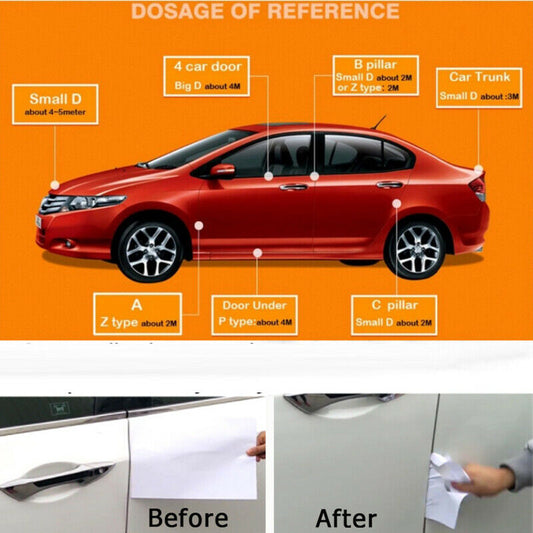 DOSAGE OF REFERENCE

Small D
about 4~5meter

4 car door
Big D about 4M

B pillar
Small D about 2M
or Z type: 2M

Car Trunk
Small D about :3M

A
Z type about 2M

Door Under
P type:about 4M

C pillar
Small D about 2M

Before

After