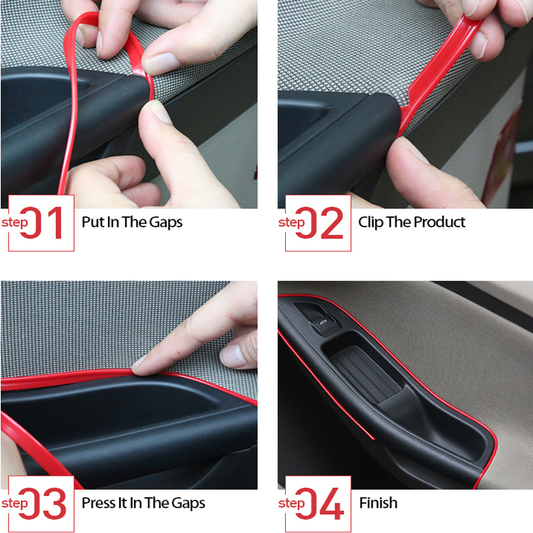 step 01 Put In The Gaps

step 02 Clip The Product

step 03 Press It In The Gaps

step 04 Finish