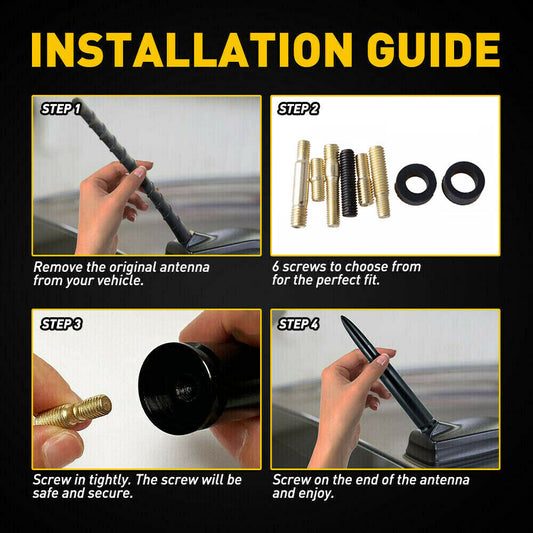 INSTALLATION GUIDE

STEP 1

Remove the original antenna from your vehicle.

STEP 2

6 screws to choose from for the perfect fit.

STEP 3

Screw in tightly. The screw will be safe and secure.

STEP 4

Screw on the end of the antenna and enjoy.