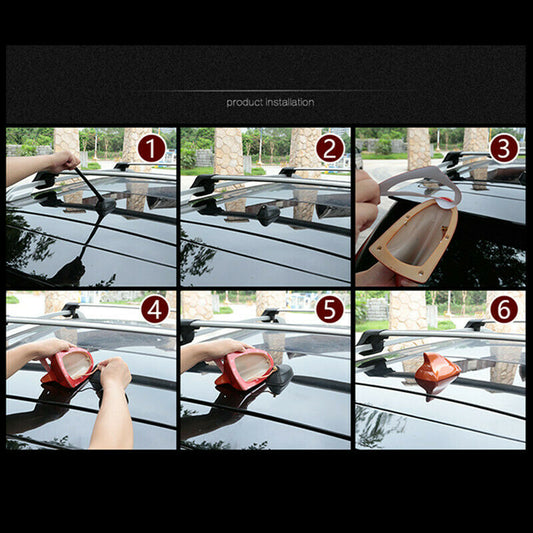 product installation

1

2

3

4

5

6