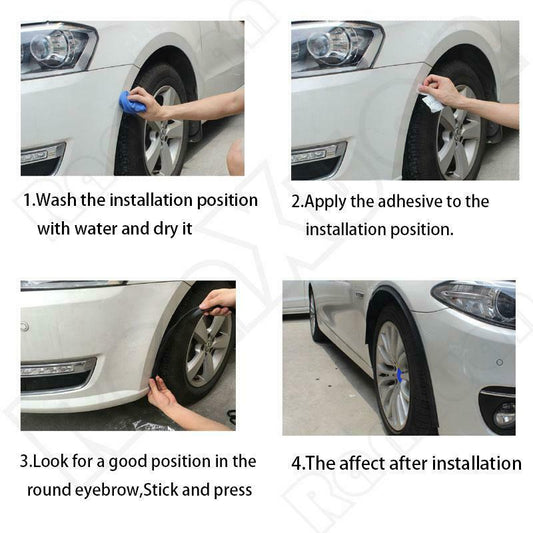 1.Wash the installation position with water and dry it

2.Apply the adhesive to the installation position.

3.Look for a good position in the round eyebrow,Stick and press

4.The affect after installation