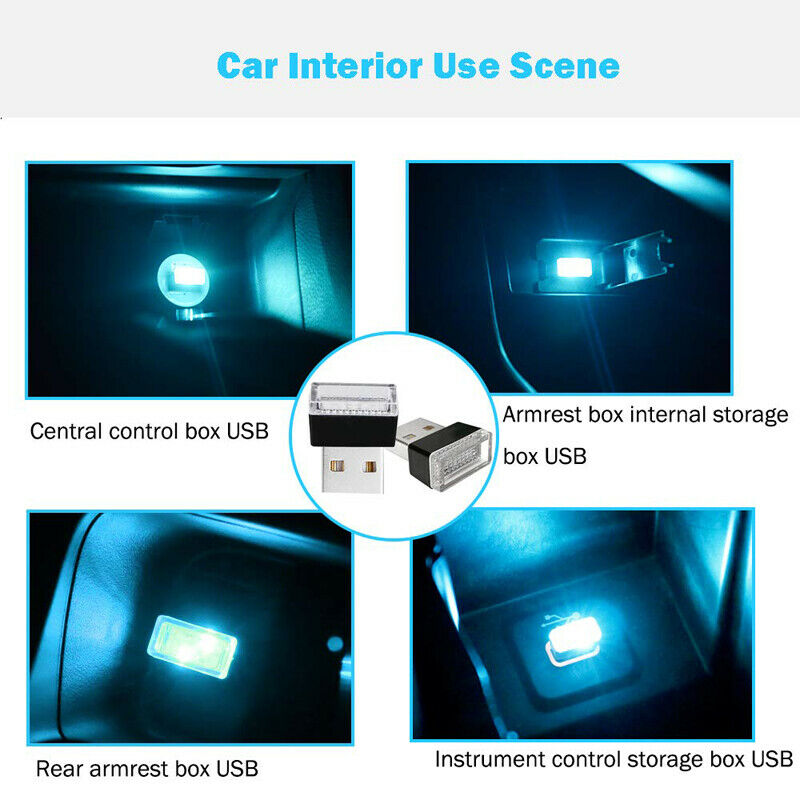 Car Interior Use Scene

Central control box USB

Armrest box internal storage box USB

Rear armrest box USB

Instrument control storage box USB